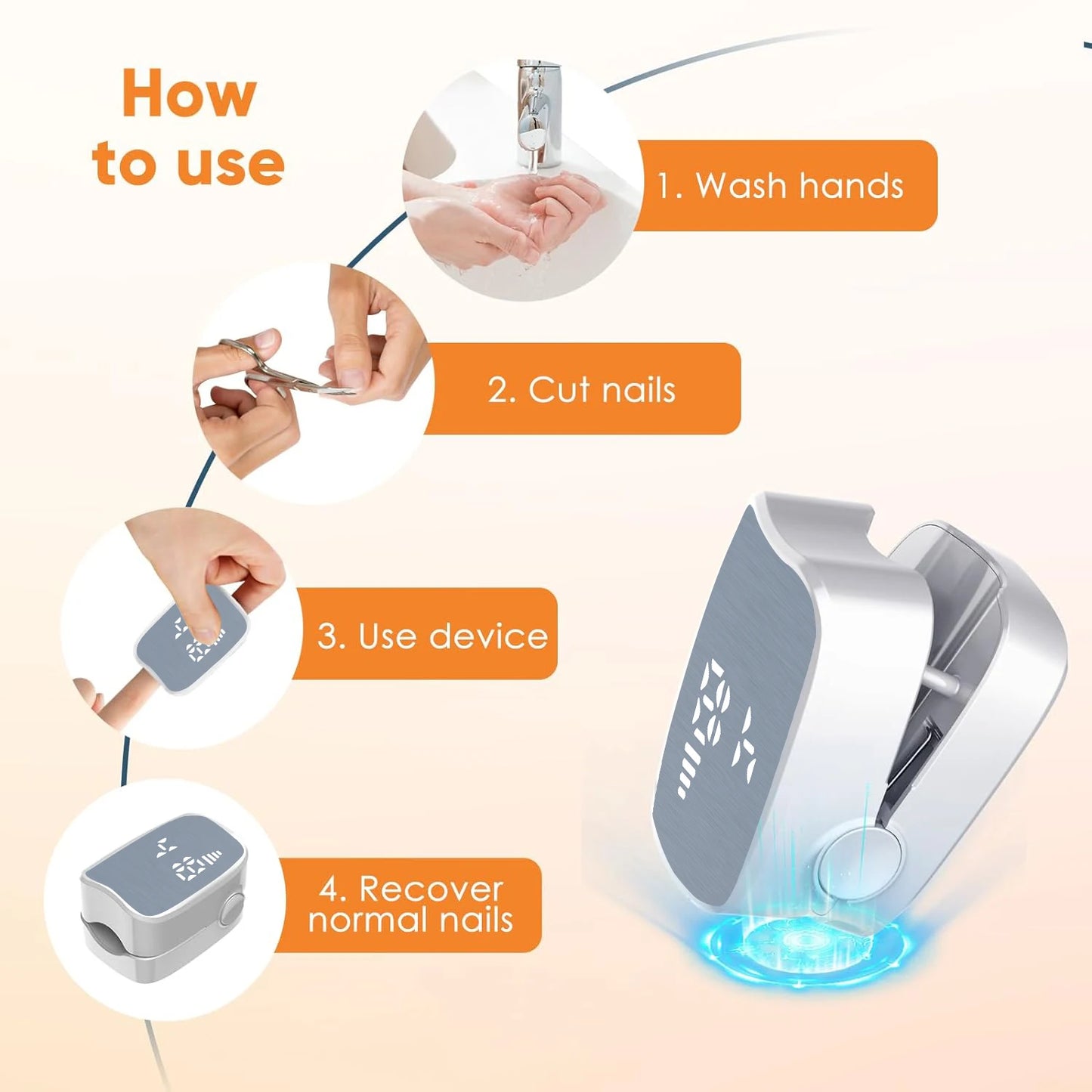 How to use

1. Wash hands

2. Cut nails

3. Use device

4. Recover normal nails